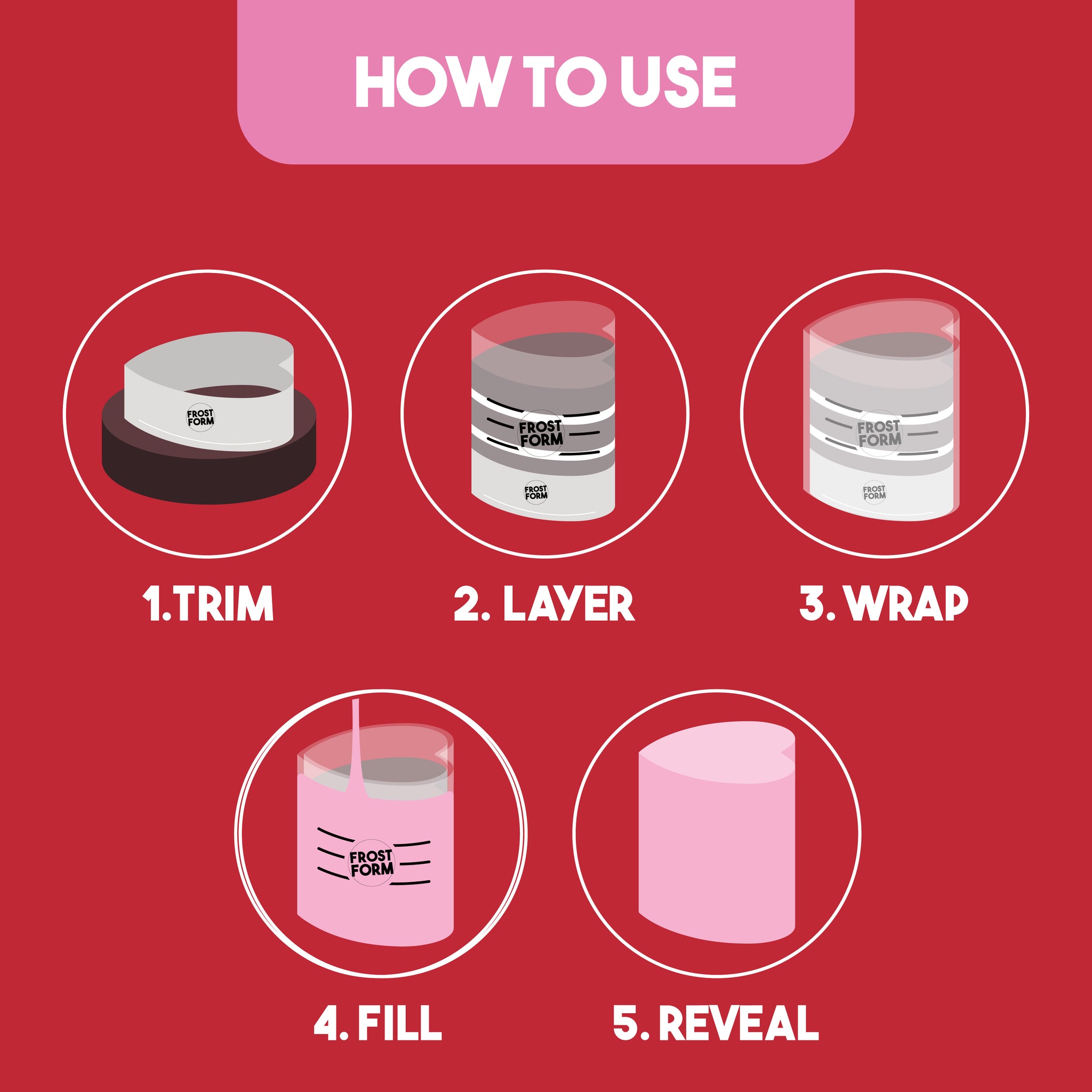 HOW TO USE

FROST FORM

1.TRIM

FROST FORM

FROST FORM

2. LAYER

FROST FORM

FROST FORM

3. WRAP

FROST FORM

4. FILL

5. REVEAL